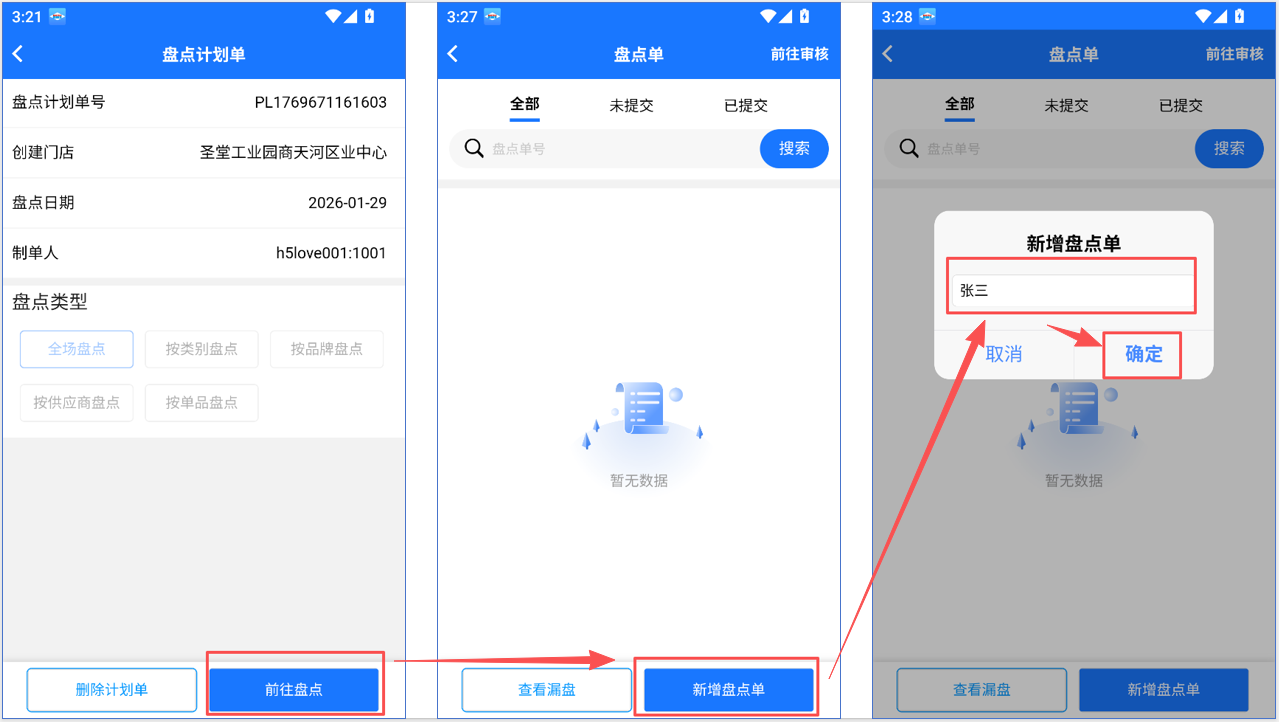 3:21

盘点计划单

盘点计划单号 PL1769671161603

创建门店 圣堂工业园商天河区业中心

盘点日期 2026-01-29

制单人 h5love001:1001

盘点类型

全场盘点 按类别盘点 按品牌盘点

按供应商盘点 按单品盘点

删除计划单 前往盘点

3:27

盘点单 前往审核

全部 未提交 已提交

盘点单号 搜索

暂无数据

查看漏盘 新增盘点单

3:28

盘点单 前往审核

全部 未提交 已提交

盘点单号 搜索

新增盘点单

张三

取消 确定

暂无数据

查看漏盘 新增盘点单