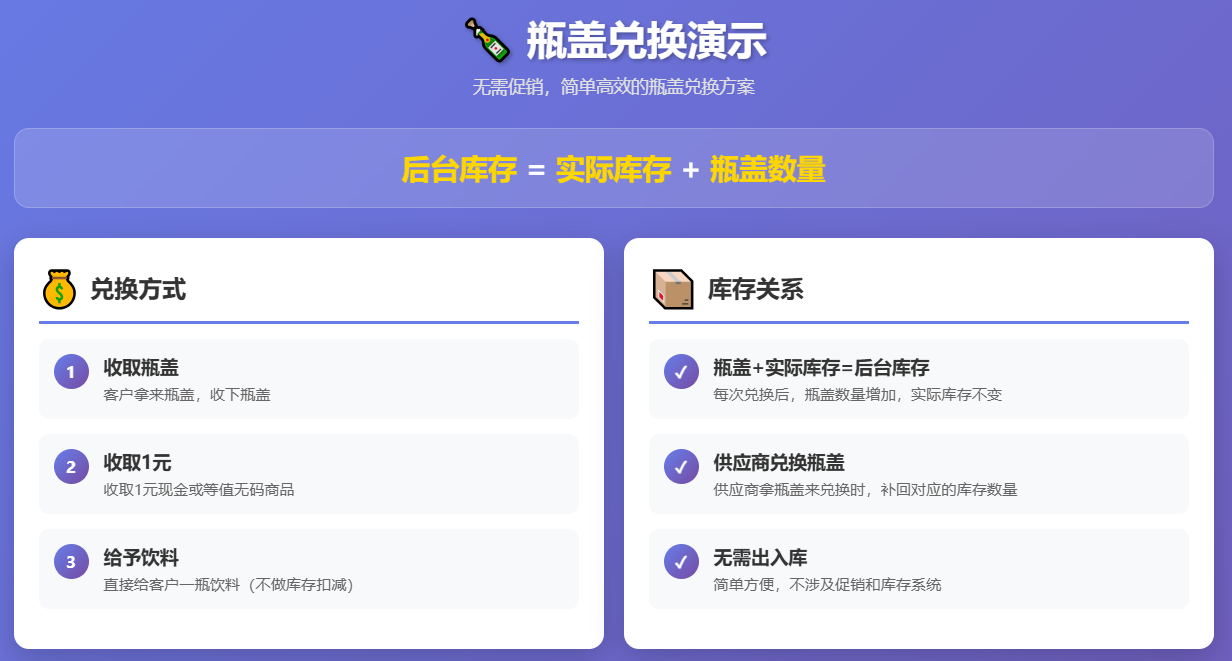 瓶盖兑换演示

无需促销，简单高效的瓶盖兑换方案

后台库存 = 实际库存 + 瓶盖数量

兑换方式

1
收取瓶盖
客户拿来瓶盖，收下瓶盖

2
收取1元
收取1元现金或等值无码商品

3
给予饮料
直接给客户一瓶饮料（不做库存扣减）

库存关系

✓
瓶盖+实际库存=后台库存
每次兑换后，瓶盖数量增加，实际库存不变

✓
供应商兑换瓶盖
供应商拿瓶盖来兑换时，补回对应的库存数量

✓
无需出入库
简单方便，不涉及促销和库存系统